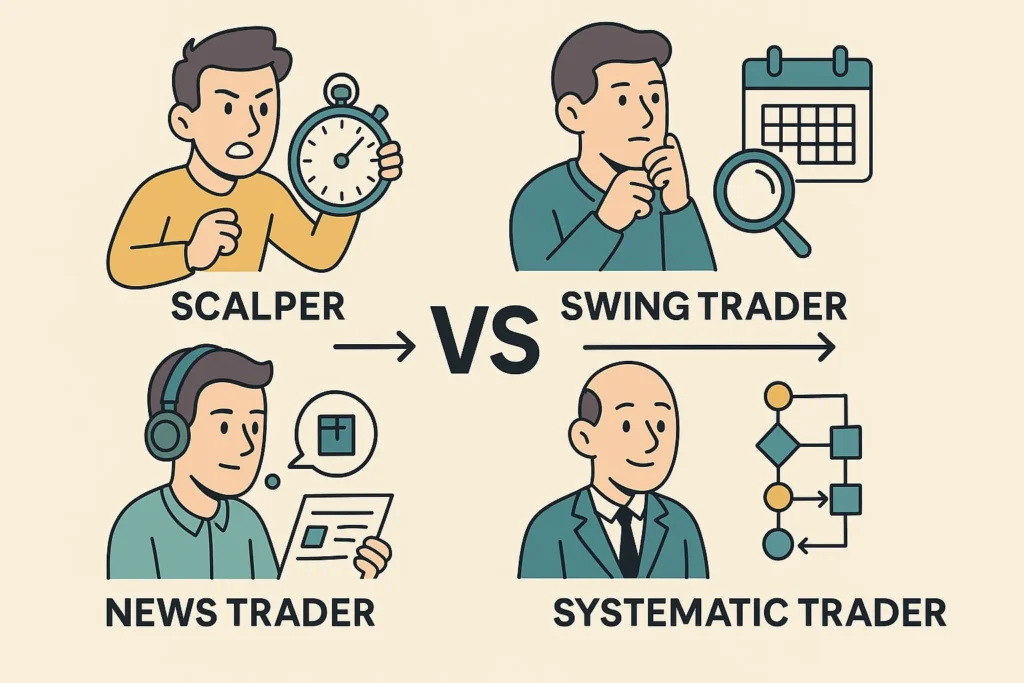 SCALPER

VS

SWING TRADER

NEWS TRADER

SYSTEMATIC TRADER