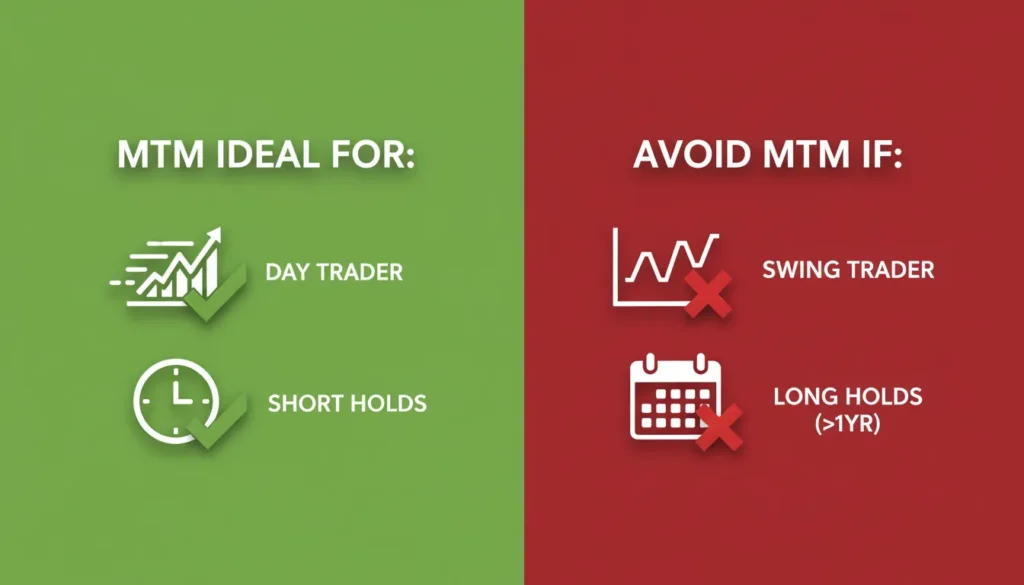 MTM IDEAL FOR:

DAY TRADER

SHORT HOLDS

AVOID MTM IF:

SWING TRADER

LONG HOLDS (>1YR)