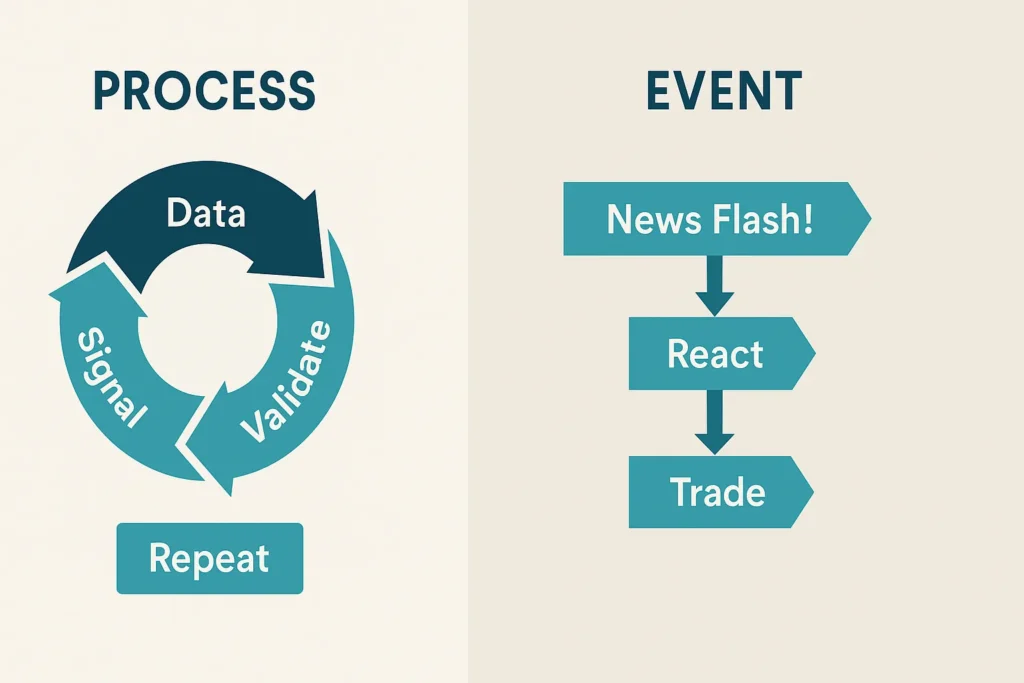 PROCESS

Data

Validate

Signal

Repeat

EVENT

News Flash!

React

Trade