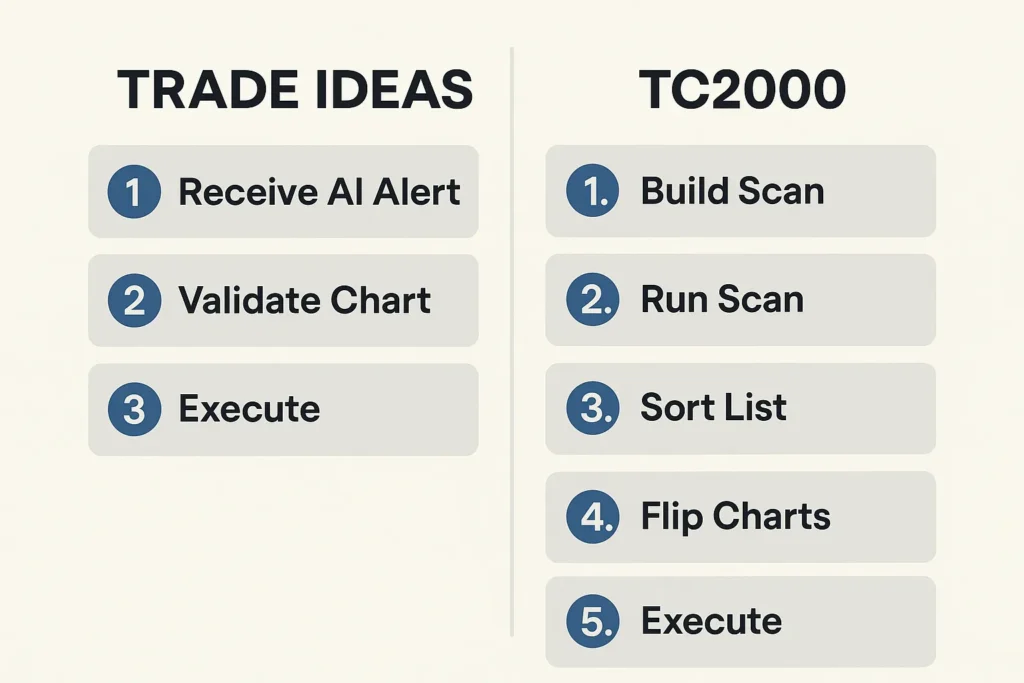 TRADE IDEAS

1 Receive AI Alert

2 Validate Chart

3 Execute

TC2000

1. Build Scan

2. Run Scan

3. Sort List

4. Flip Charts

5. Execute