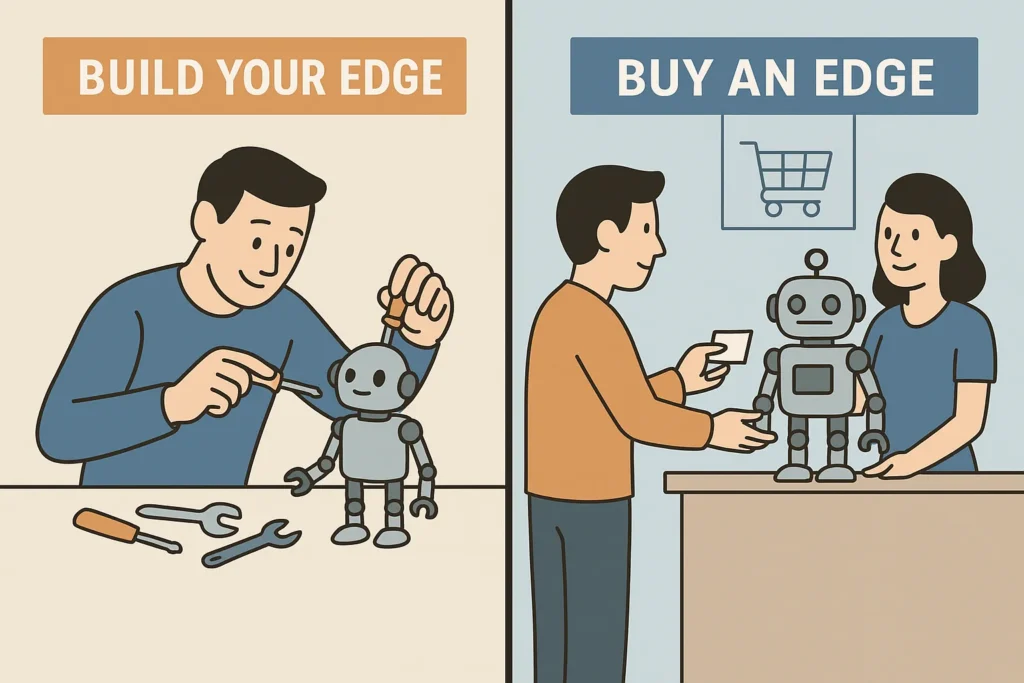 BUILD YOUR EDGE

BUY AN EDGE