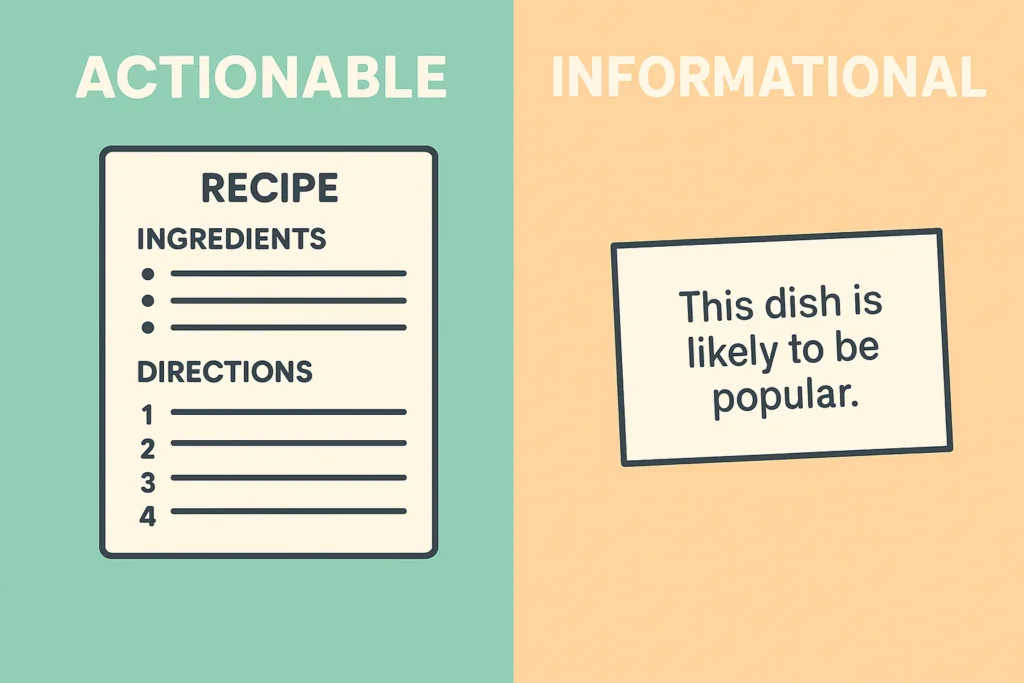 ACTIONABLE

RECIPE

INGREDIENTS

DIRECTIONS

1

2

3

4

INFORMATIONAL

This dish is likely to be popular.