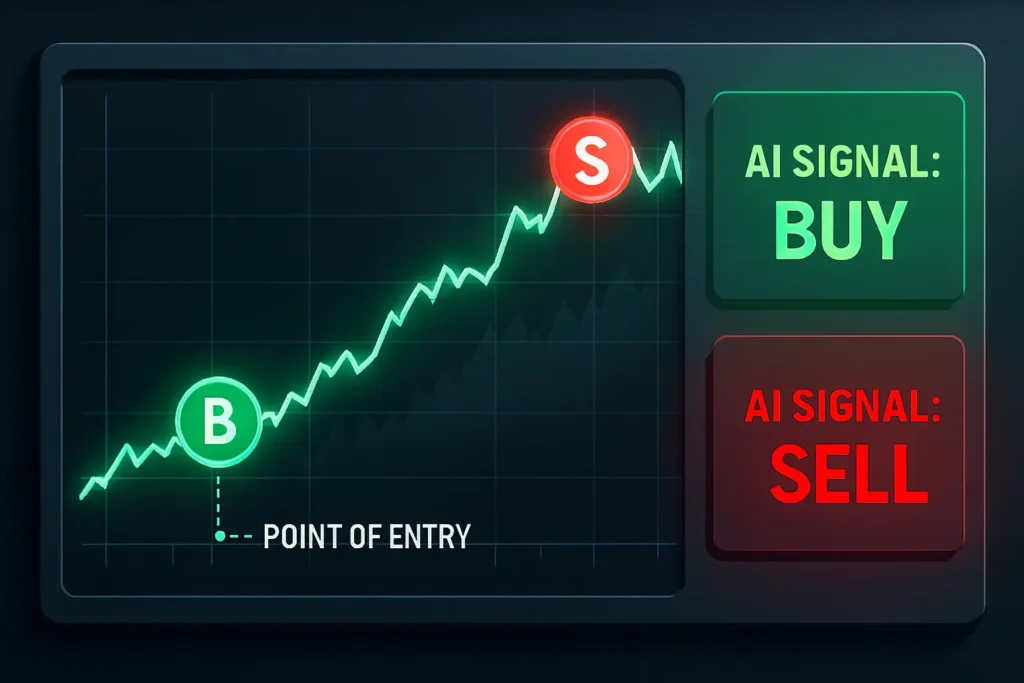 S

B

POINT OF ENTRY

AI SIGNAL:
BUY

AI SIGNAL:
SELL