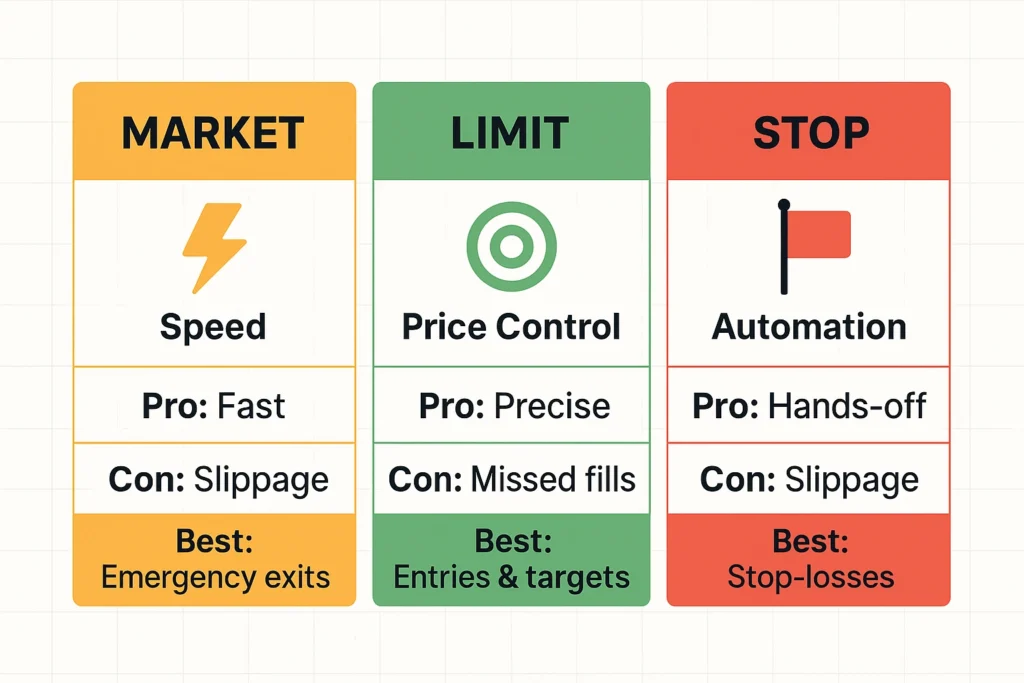 MARKET

Speed

Pro: Fast

Con: Slippage

Best:
Emergency exits

LIMIT

Price Control

Pro: Precise

Con: Missed fills

Best:
Entries & targets

STOP

Automation

Pro: Hands-off

Con: Slippage

Best:
Stop-losses